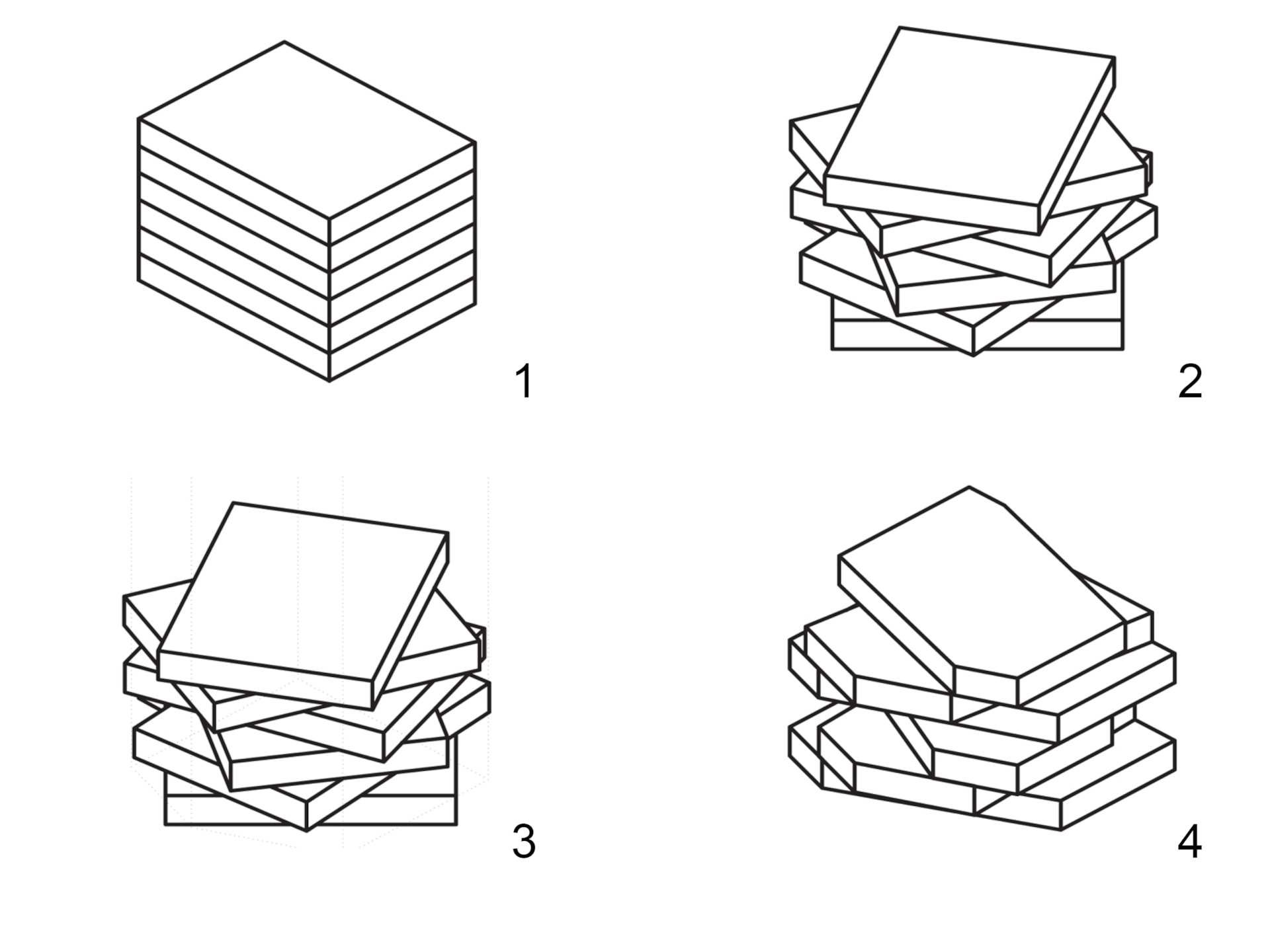 1

2

3

4